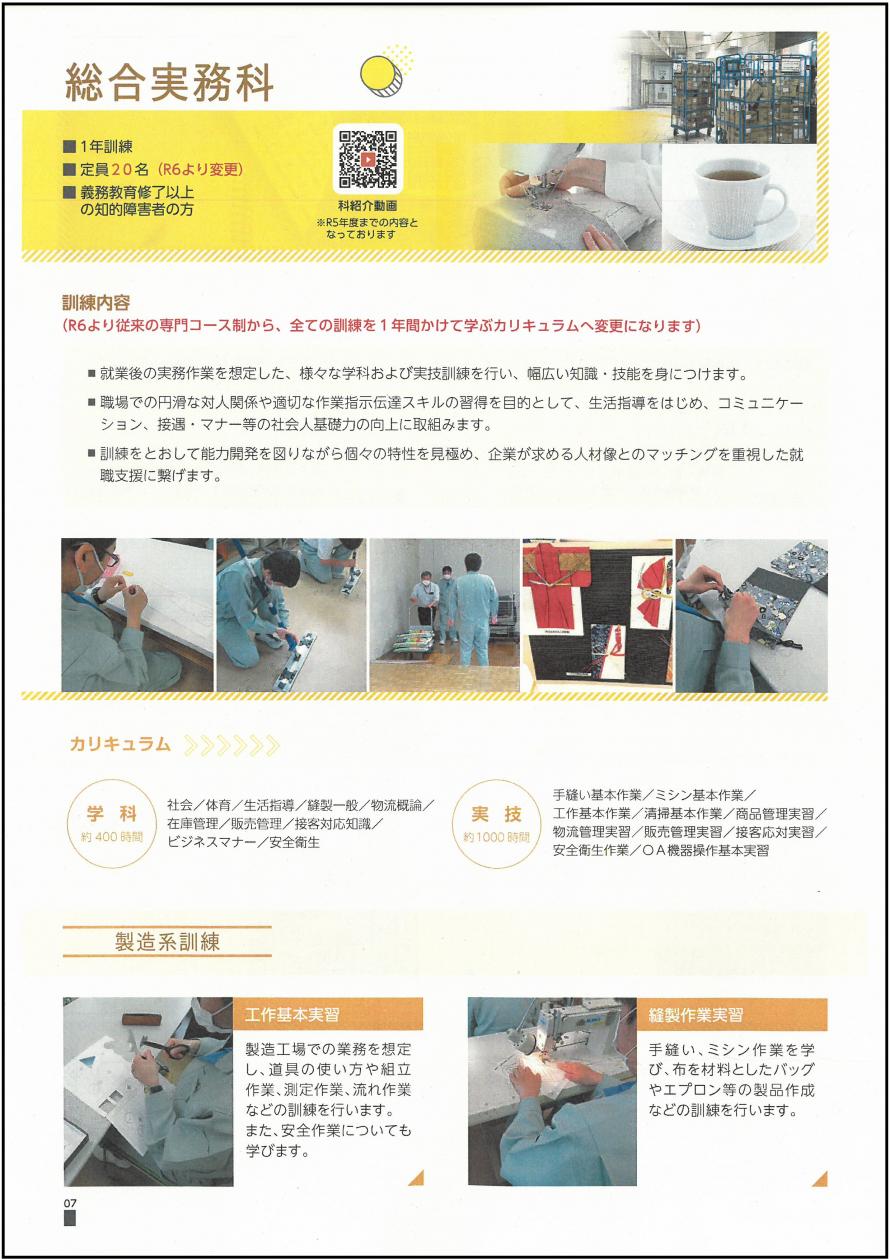 総合実務科

■ 1年訓練
■ 定員２０名（R6より変更）
■ 義務教育修了以上の知的障害者の方

科紹介動画
※R5年度までの内容となっております

訓練内容
（R6より従来の専門コース制から、全ての訓練を１年間かけて学ぶカリキュラムへ変更になります）

■ 就業後の実務作業を想定した、様々な学科および実技訓練を行い、幅広い知識・技能を身につけます。

■ 職場での円滑な対人関係や適切な作業指示伝達スキルの習得を目的として、生活指導をはじめ、コミュニケーション、接遇・マナー等の社会人基礎力の向上に取組みます。

■ 訓練をとおして能力開発を図りながら個々の特性を見極め、企業が求める人材像とのマッチングを重視した就職支援に繋げます。

カリキュラム

学科
約400時間

社会／体育／生活指導／縫製一般／物流概論／在庫管理／販売管理／接客対応知識／ビジネスマナー／安全衛生

実技
約1000時間

手縫い基本作業／ミシン基本作業／工作基本作業／清掃基本作業／商品管理実習／物流管理実習／販売管理実習／接客応対実習／安全衛生作業／ＯＡ機器操作基本実習

製造系訓練

工作基本実習

製造工場での業務を想定し、道具の使い方や組立作業、測定作業、流れ作業などの訓練を行います。
また、安全作業についても学びます。

縫製作業実習

手縫い、ミシン作業を学び、布を材料としたバッグやエプロン等の製品作成などの訓練を行います。

07